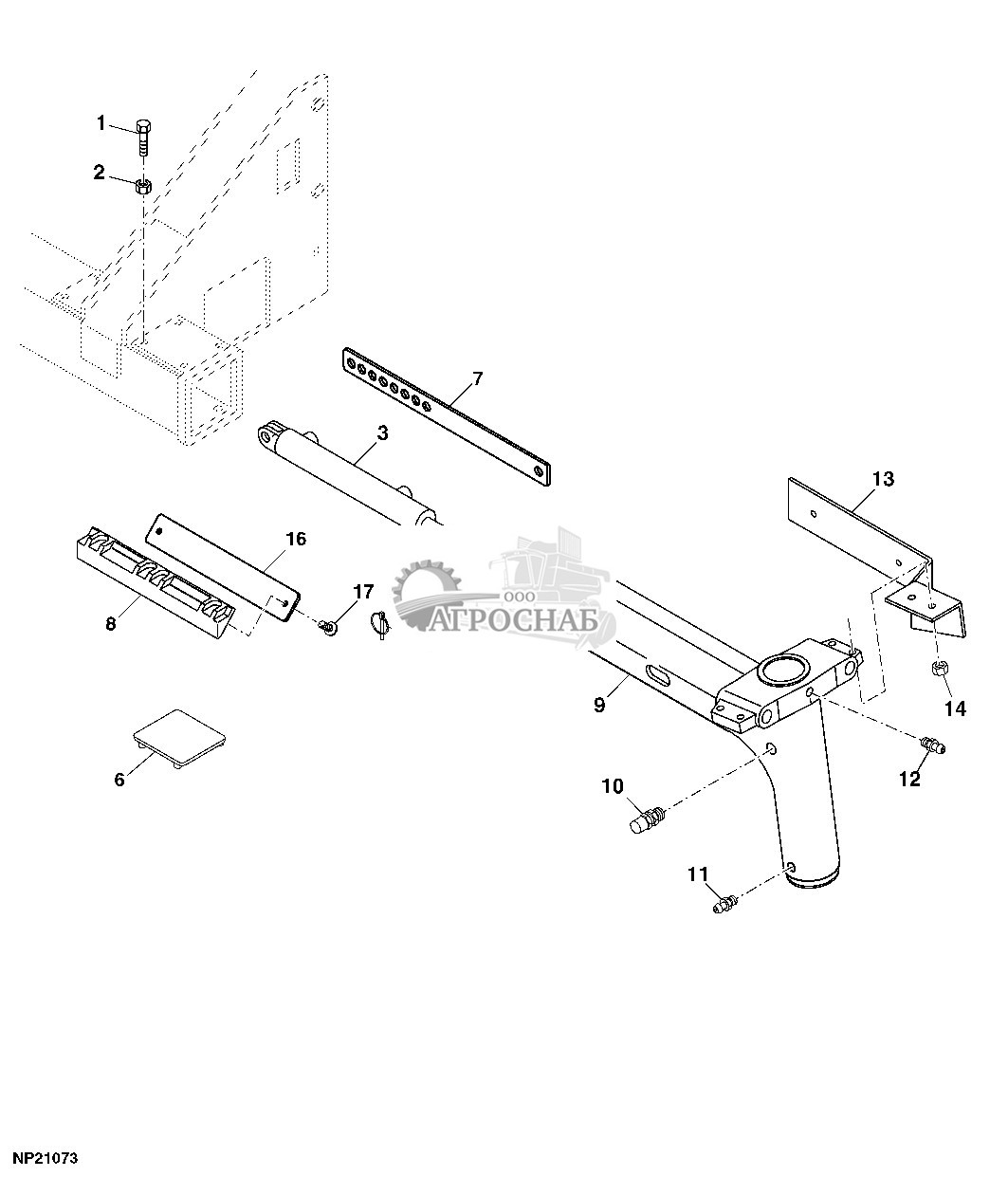 1
2
7
3
13
16
17
8
ООО
АГРОСНАБ
9
14
6
10
12
11
NP21073